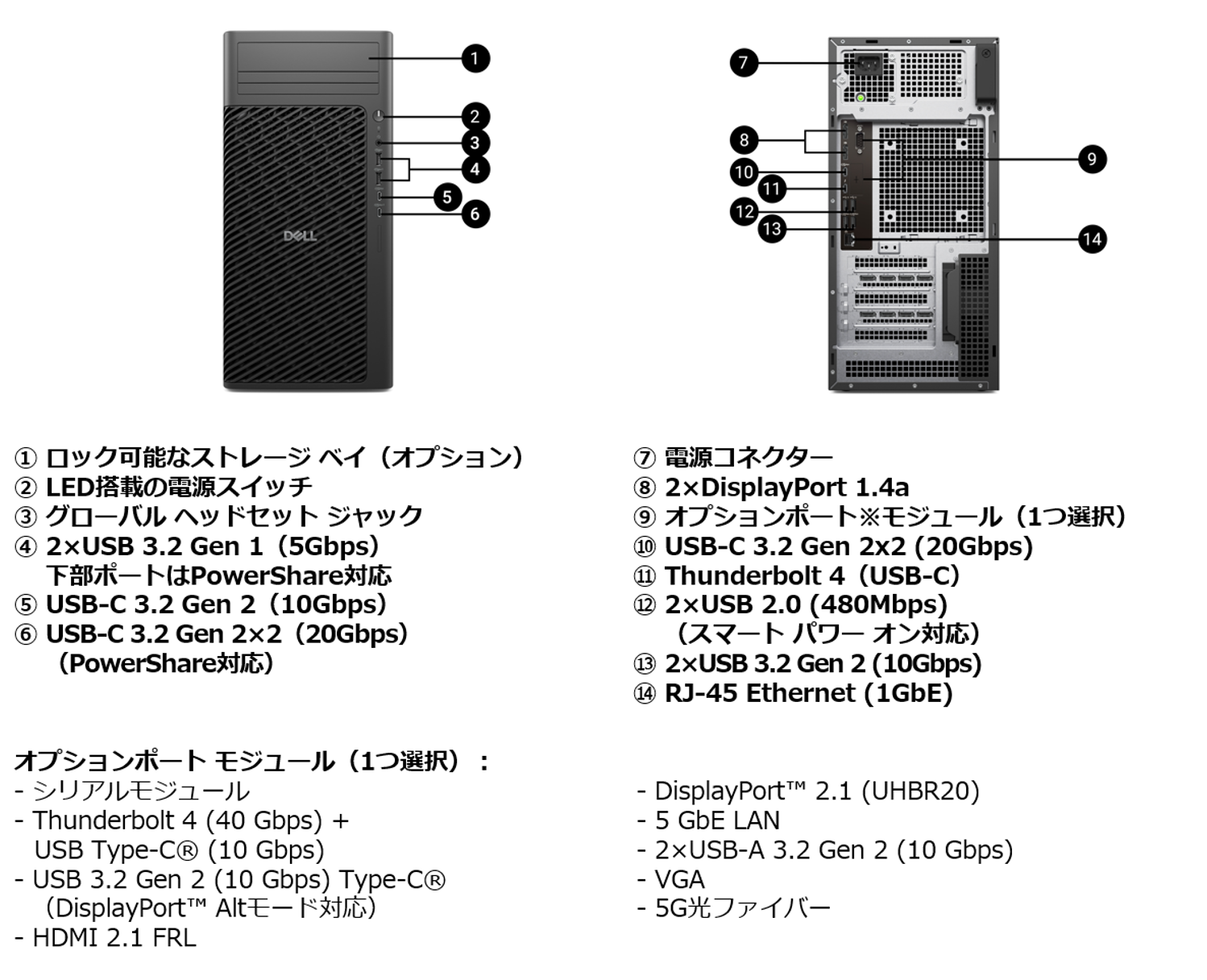 1
2
3
4
5
6
DELL

7
8
9
10
11
12
13
14

① ロック可能なストレージ ベイ（オプション）
② LED搭載の電源スイッチ
③ グローバル ヘッドセット ジャック
④ 2×USB 3.2 Gen 1（5Gbps）
下部ポートはPowerShare対応
⑤ USB-C 3.2 Gen 2（10Gbps）
⑥ USB-C 3.2 Gen 2×2（20Gbps）
（PowerShare対応）

⑦ 電源コネクター
⑧ 2×DisplayPort 1.4a
⑨ オプションポート※モジュール（1つ選択）
⑩ USB-C 3.2 Gen 2x2 (20Gbps)
⑪ Thunderbolt 4（USB-C）
⑫ 2×USB 2.0 (480Mbps)
（スマート パワー オン対応）
⑬ 2×USB 3.2 Gen 2 (10Gbps)
⑭ RJ-45 Ethernet (1GbE)

オプションポート モジュール（1つ選択）：
- シリアルモジュール
- Thunderbolt 4 (40 Gbps) +
USB Type-C® (10 Gbps)
- USB 3.2 Gen 2 (10 Gbps) Type-C®
（DisplayPort™ Altモード対応）
- HDMI 2.1 FRL

- DisplayPort™ 2.1 (UHBR20)
- 5 GbE LAN
- 2×USB-A 3.2 Gen 2 (10 Gbps)
- VGA
- 5G光ファイバー