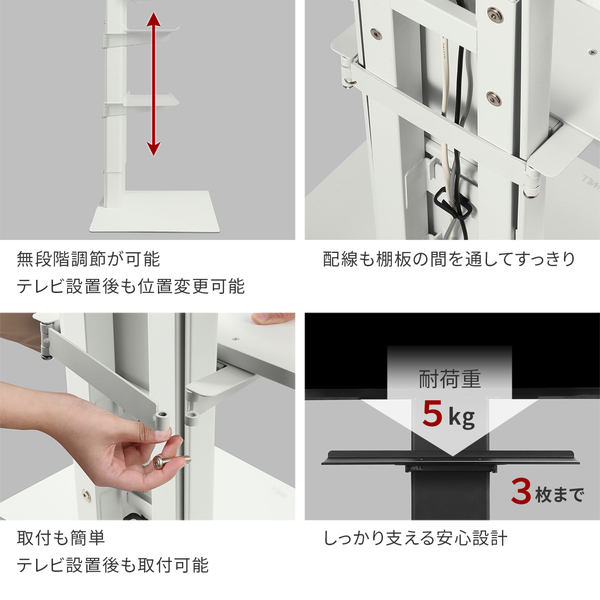 無段階調節が可能
テレビ設置後も位置変更可能

配線も棚板の間を通してすっきり

取付も簡単
テレビ設置後も取付可能

耐荷重
5kg
3枚まで

しっかり支える安心設計