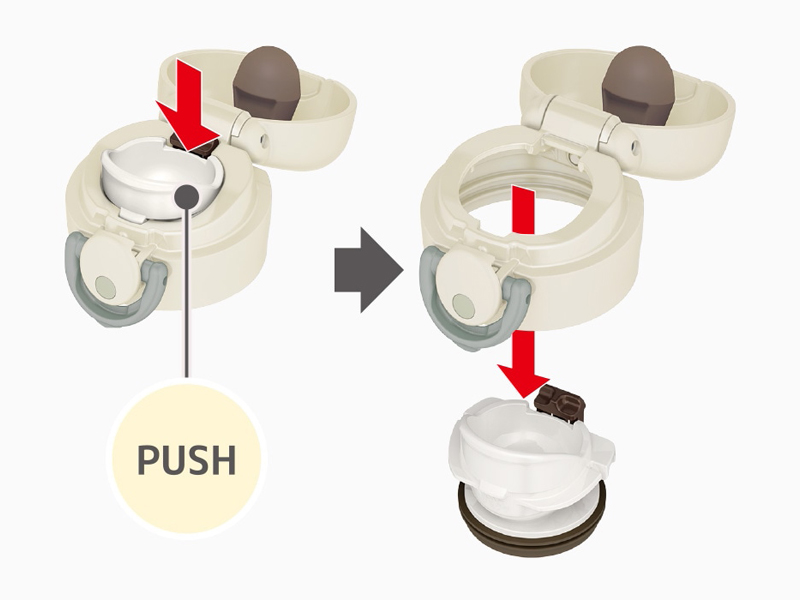 PUSH