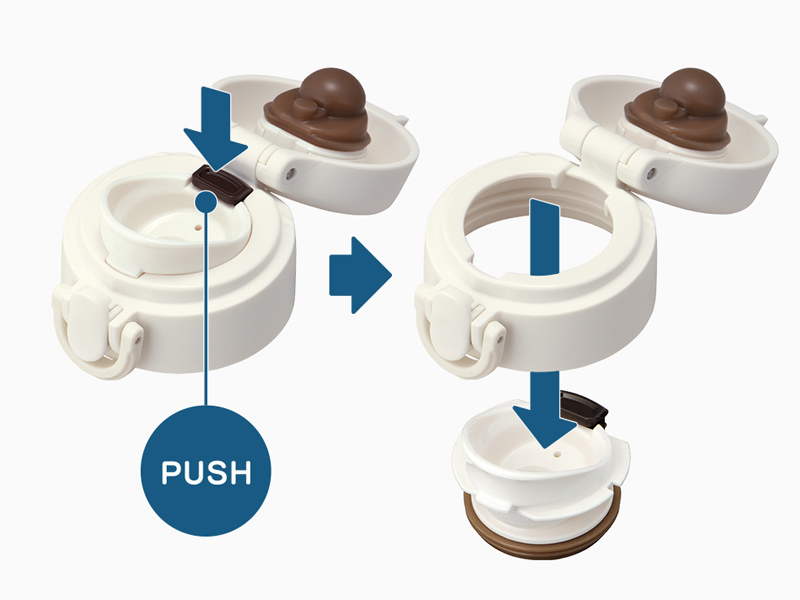 PUSH