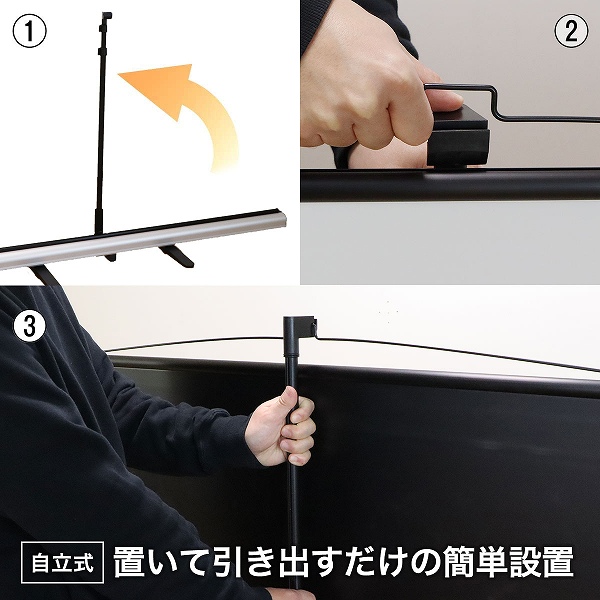 ①

②

③

自立式 置いて引き出すだけの簡単設置