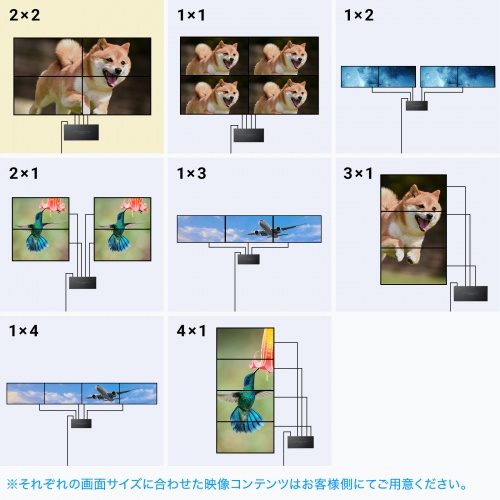 2×2

1×1

1×2

2×1

1×3

3×1

1×4

4×1

※それぞれの画面サイズに合わせた映像コンテンツはお客様側にてご用意ください。