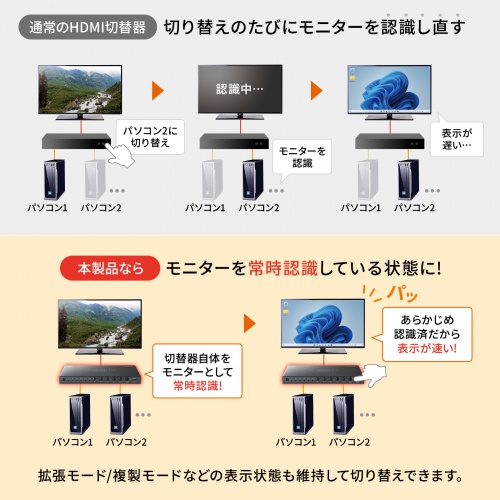 通常のHDMI切替器 切り替えのたびにモニターを認識し直す

パソコン2に切り替え

パソコン1 パソコン2

認識中…

モニターを認識

パソコン1 パソコン2

表示が遅い…

パソコン1 パソコン2

本製品なら モニターを常時認識している状態に!

切替器自体をモニターとして常時認識!

パソコン1 パソコン2

パッ

あらかじめ認識済だから表示が速い!

パソコン1 パソコン2

拡張モード/複製モードなどの表示状態も維持して切り替えできます。