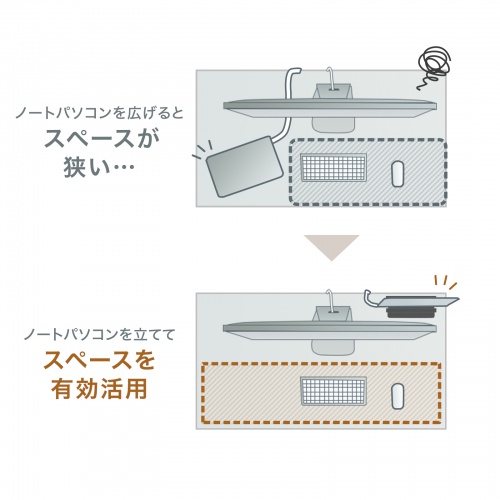 ノートパソコンを広げると
スペースが
狭い…

ノートパソコンを立てて
スペースを
有効活用