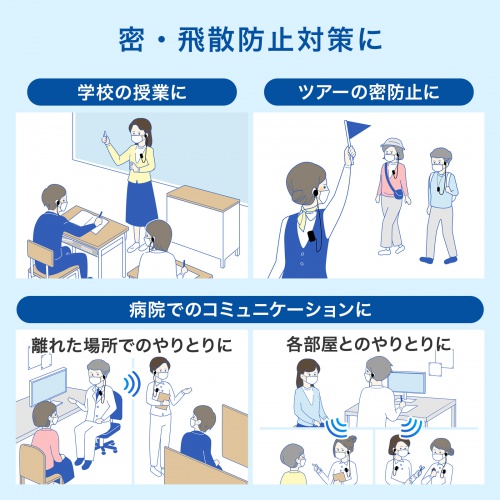 密・飛散防止対策に

学校の授業に

ツアーの密防止に

病院でのコミュニケーションに

離れた場所でのやりとりに

各部屋とのやりとりに