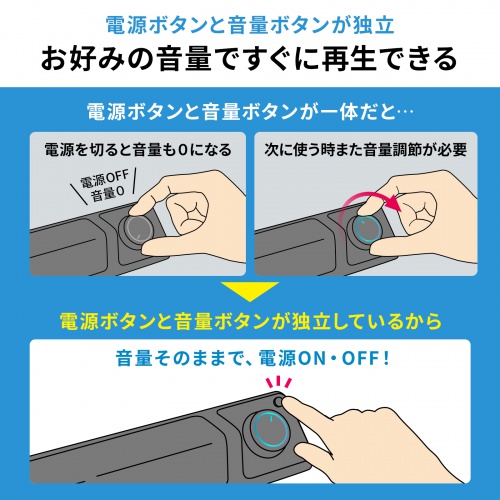 電源ボタンと音量ボタンが独立

お好みの音量ですぐに再生できる

電源ボタンと音量ボタンが一体だと…

電源を切ると音量も0になる

電源OFF
音量0

次に使う時また音量調節が必要

電源ボタンと音量ボタンが独立しているから

音量そのままで、電源ON・OFF!