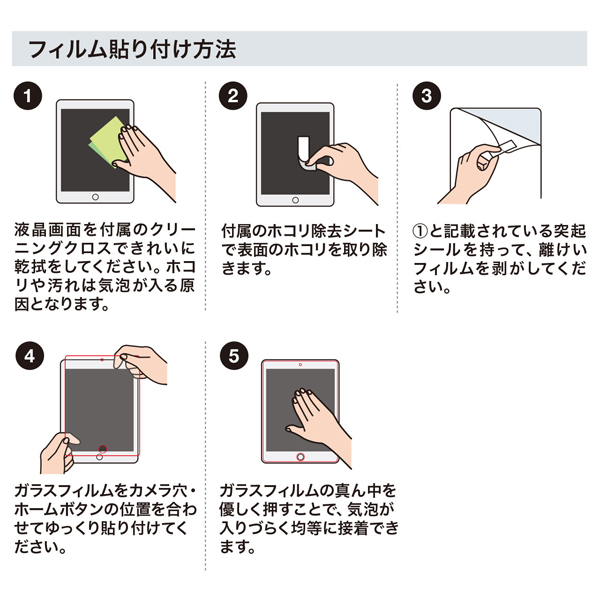 フィルム貼り付け方法

1

液晶画面を付属のクリーニングクロスできれいに乾拭をしてください。ホコリや汚れは気泡が入る原因となります。

2

付属のホコリ除去シートで表面のホコリを取り除きます。

3

①と記載されている突起シールを持って、離けいフィルムを剥がしてください。

4

ガラスフィルムをカメラ穴・ホームボタンの位置を合わせてゆっくり貼り付けてください。

5

ガラスフィルムの真ん中を優しく押すことで、気泡が入りづらく均等に接着できます。