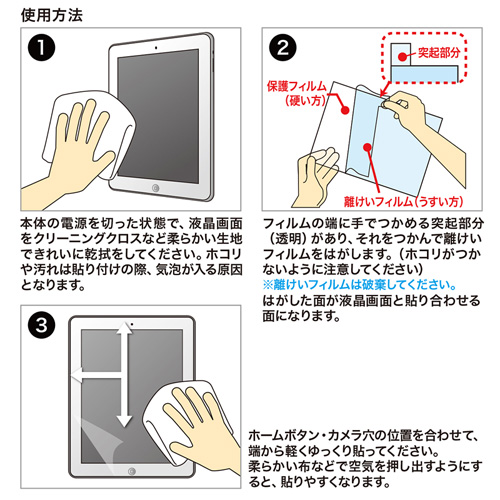 使用方法

1

本体の電源を切った状態で、液晶画面をクリーニングクロスなど柔らかい生地できれいに乾拭をしてください。ホコリや汚れは貼り付けの際、気泡が入る原因となります。

2

突起部分

保護フィルム（硬い方）

離けいフィルム（うすい方）

フィルムの端に手でつかめる突起部分（透明）があり、それをつかんで離けいフィルムをはがします。（ホコリがつかないように注意してください）
※離けいフィルムは破棄してください。
はがした面が液晶画面と貼り合わせる面になります。

3

ホームボタン・カメラ穴の位置を合わせて、端から軽くゆっくり貼ってください。
柔らかい布などで空気を押し出すようにすると、貼りやすくなります。