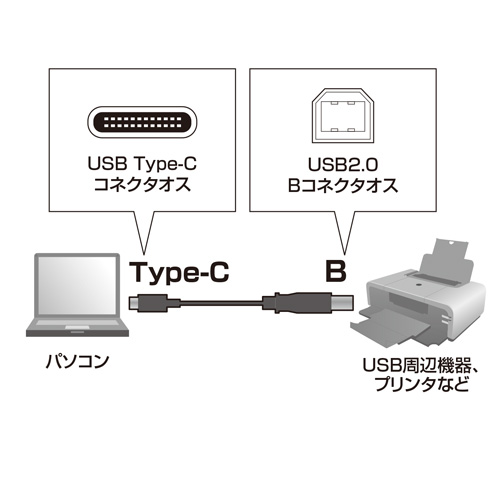 USB Type-C
コネクタオス

USB2.0
Bコネクタオス

Type-C

B

パソコン

USB周辺機器、
プリンタなど