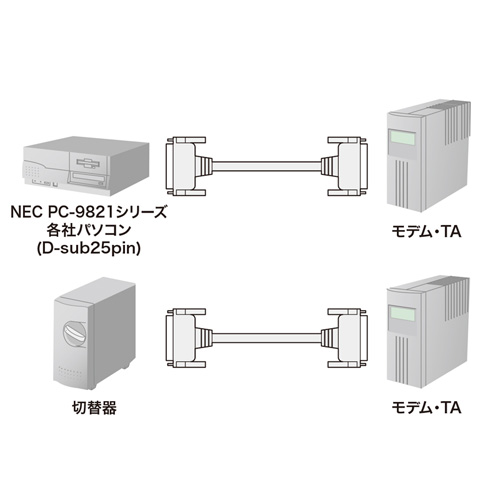 NEC PC-9821シリーズ
各社パソコン
(D-sub25pin)

モデム・TA

切替器

モデム・TA