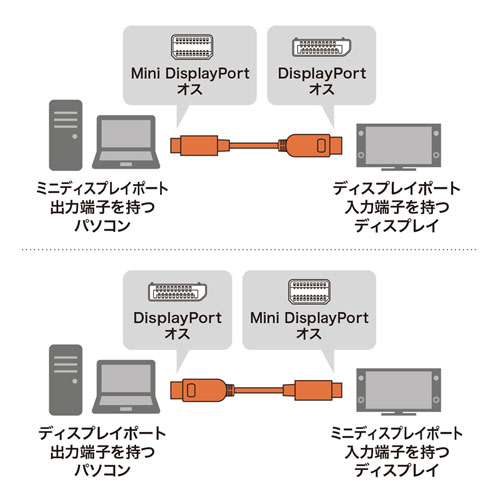 Mini DisplayPort
オス

DisplayPort
オス

ミニディスプレイポート
出力端子を持つ
パソコン

ディスプレイポート
入力端子を持つ
ディスプレイ

DisplayPort
オス

Mini DisplayPort
オス

ディスプレイポート
出力端子を持つ
パソコン

ミニディスプレイポート
入力端子を持つ
ディスプレイ