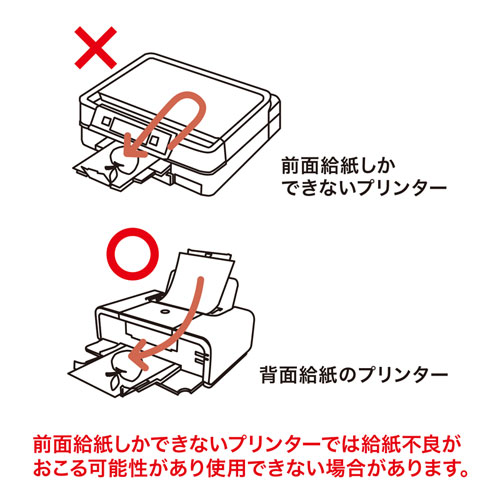 ×

前面給紙しかできないプリンター

○

背面給紙のプリンター

前面給紙しかできないプリンターでは給紙不良がおこる可能性があり使用できない場合があります。