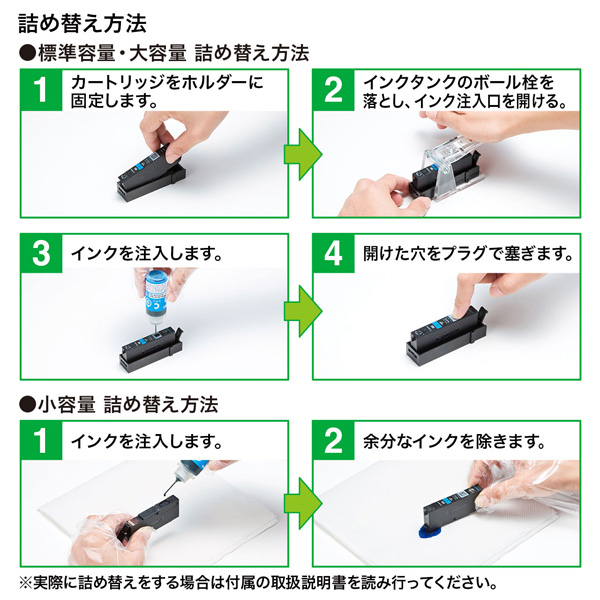 詰め替え方法

●標準容量・大容量 詰め替え方法

1 カートリッジをホルダーに固定します。

2 インクタンクのボール栓を落とし、インク注入口を開ける。

3 インクを注入します。

4 開けた穴をプラグで塞ぎます。

●小容量 詰め替え方法

1 インクを注入します。

2 余分なインクを除きます。

※実際に詰め替えをする場合は付属の取扱説明書を読み行ってください。