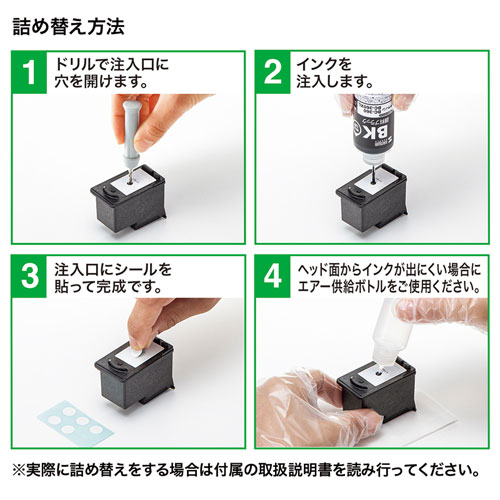 詰め替え方法

1 ドリルで注入口に穴を開けます。

2 インクを注入します。

BK

3 注入口にシールを貼って完成です。

4 ヘッド面からインクが出にくい場合にエアー供給ボトルをご使用ください。

※実際に詰め替えをする場合は付属の取扱説明書を読み行ってください。