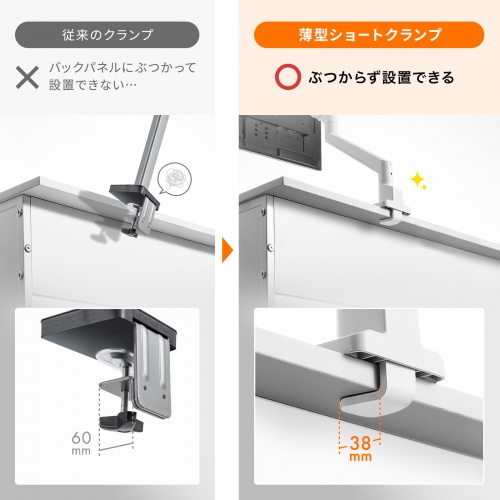 従来のクランプ

バックパネルにぶつかって設置できない…

60
mm

薄型ショートクランプ

ぶつからず設置できる

38
mm