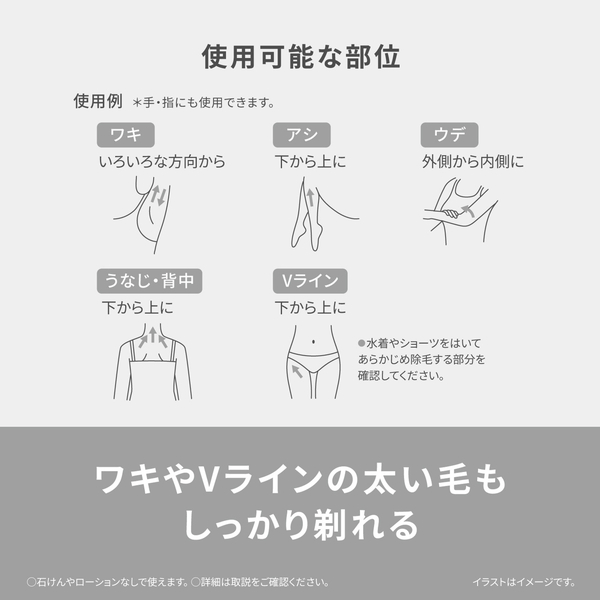 使用可能な部位

使用例 ＊手・指にも使用できます。

ワキ
いろいろな方向から

アシ
下から上に

ウデ
外側から内側に

うなじ・背中
下から上に

Vライン
下から上に

●水着やショーツをはいてあらかじめ除毛する部分を確認してください。

ワキやVラインの太い毛もしっかり剃れる

○石けんやローションなしで使えます。○詳細は取説をご確認ください。

イラストはイメージです。