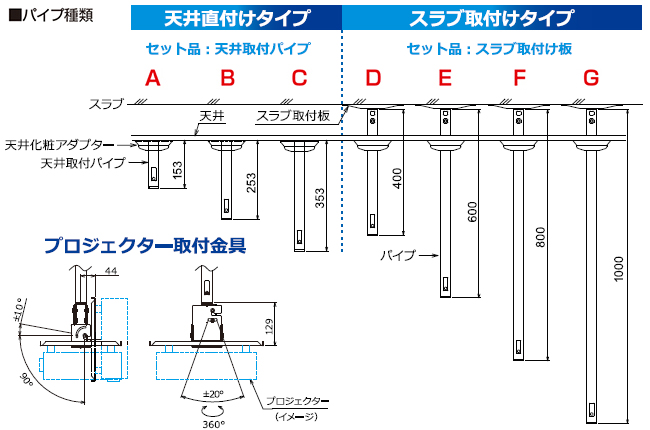 ■パイプ種類

天井直付けタイプ

スラブ取付けタイプ

セット品：天井取付パイプ

セット品：スラブ取付け板

A B C D E F G

スラブ
天井
スラブ取付板
天井化粧アダプター
天井取付パイプ

153
253
353
400
600
800
1000

パイプ

プロジェクター取付金具

44
±10°
90°
129
±20°
360°
プロジェクター
（イメージ）