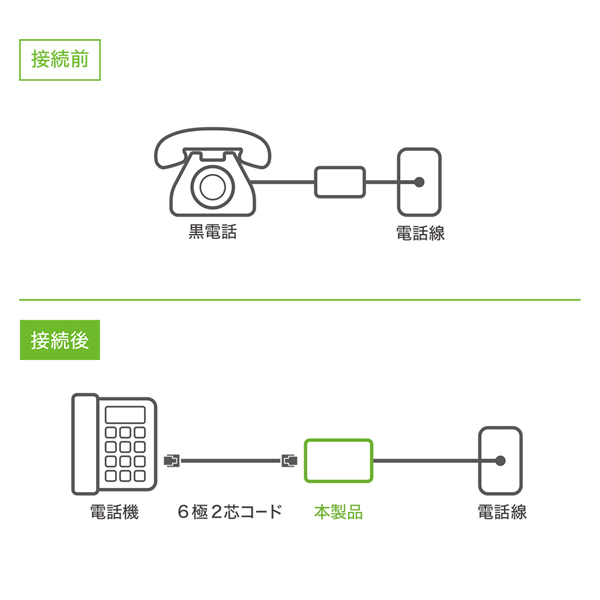 接続前

黒電話

電話線

接続後

電話機

6極2芯コード

本製品

電話線