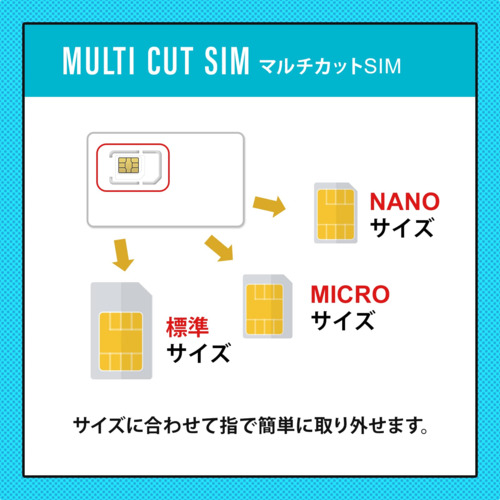 MULTI CUT SIM マルチカットSIM

NANO
サイズ

MICRO
サイズ

標準
サイズ

サイズに合わせて指で簡単に取り外せます。