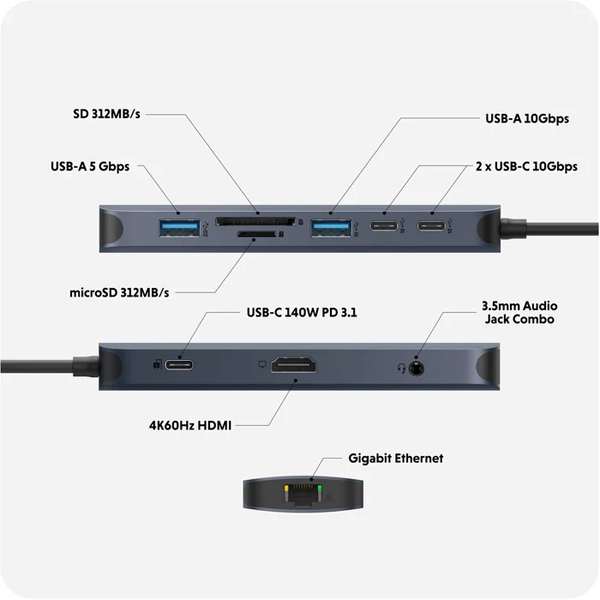 SD 312MB/s

USB-A 10Gbps

USB-A 5 Gbps

2 x USB-C 10Gbps

microSD 312MB/s

USB-C 140W PD 3.1

3.5mm Audio Jack Combo

4K60Hz HDMI

Gigabit Ethernet