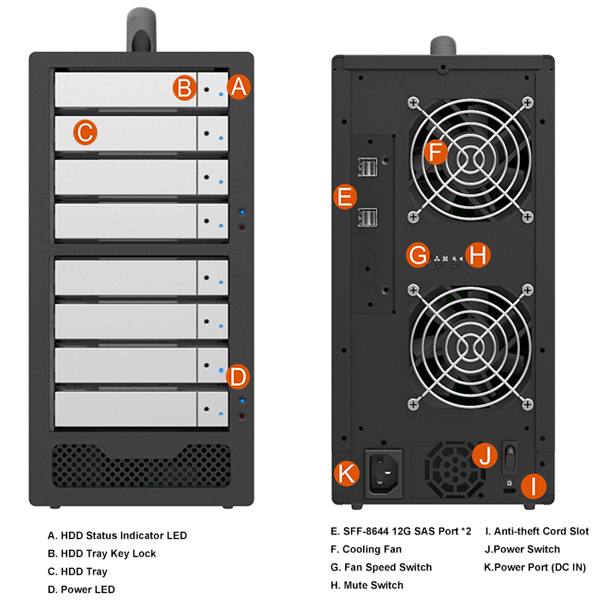 B A

C

D

F

E

G H

J

K I

A. HDD Status Indicator LED
B. HDD Tray Key Lock
C. HDD Tray
D. Power LED

E. SFF-8644 12G SAS Port *2
F. Cooling Fan
G. Fan Speed Switch
H. Mute Switch

I. Anti-theft Cord Slot
J.Power Switch
K.Power Port (DC IN)