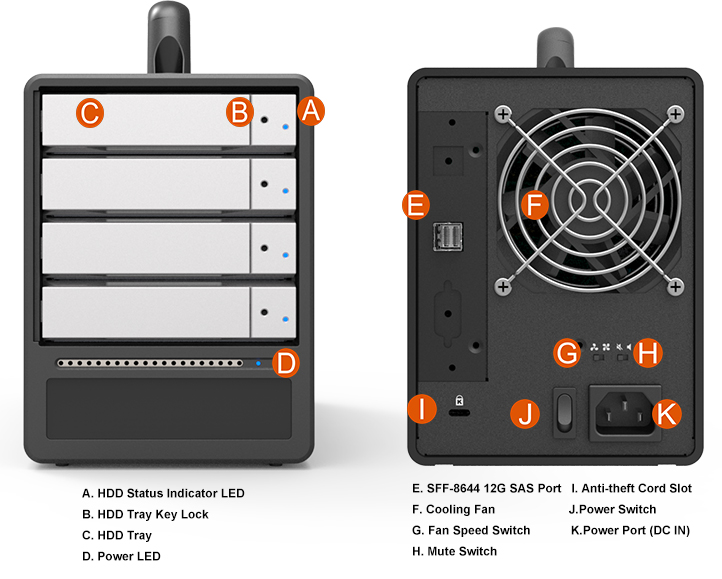 C B A

D

E F

G H

I J K

A. HDD Status Indicator LED
B. HDD Tray Key Lock
C. HDD Tray
D. Power LED

E. SFF-8644 12G SAS Port
F. Cooling Fan
G. Fan Speed Switch
H. Mute Switch

I. Anti-theft Cord Slot
J.Power Switch
K.Power Port (DC IN)