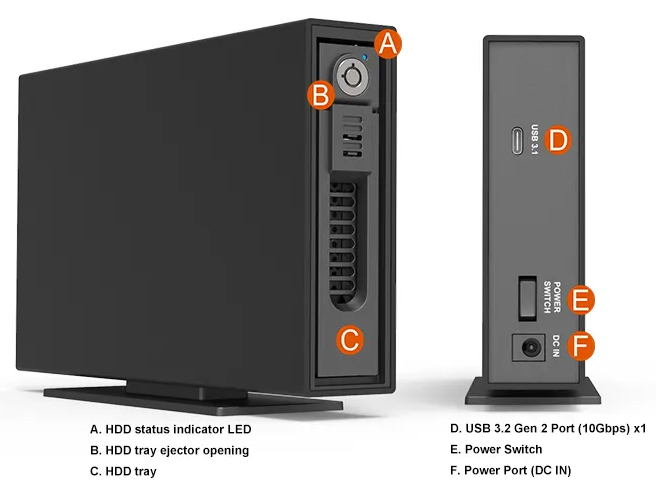 A
B
C
USB 3.1
D
POWER SWITCH
E
DC IN
F

A. HDD status indicator LED
B. HDD tray ejector opening
C. HDD tray

D. USB 3.2 Gen 2 Port (10Gbps) x1
E. Power Switch
F. Power Port (DC IN)