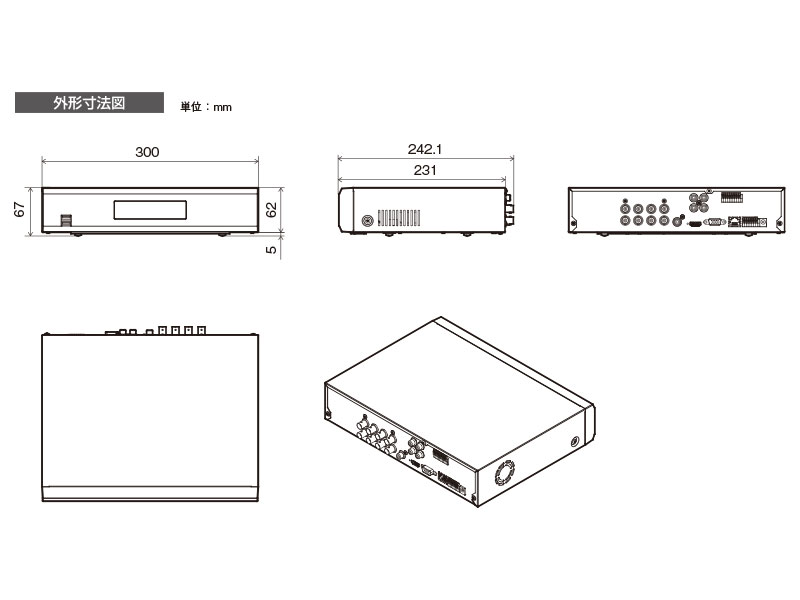 外形寸法図

単位：mm

300

67

62

5

242.1

231