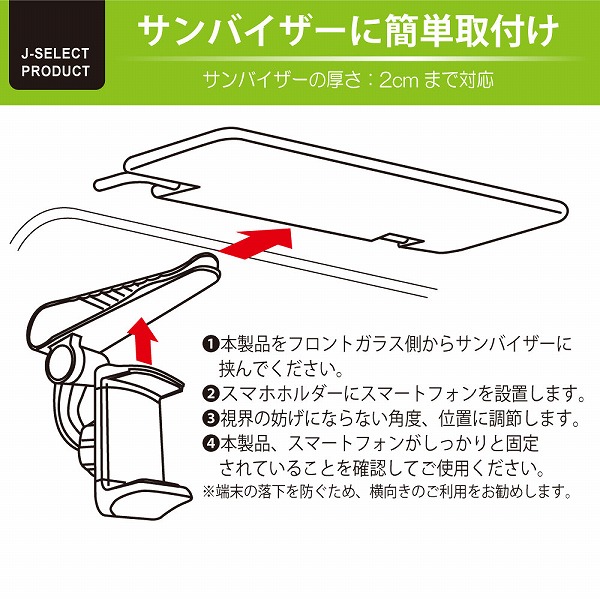 J-SELECT PRODUCT

サンバイザーに簡単取付け

サンバイザーの厚さ：2cm まで対応

❶本製品をフロントガラス側からサンバイザーに挟んでください。
❷スマホホルダーにスマートフォンを設置します。
❸視界の妨げにならない角度、位置に調節します。
❹本製品、スマートフォンがしっかりと固定されていることを確認してご使用ください。
※端末の落下を防ぐため、横向きのご利用をお勧めします。