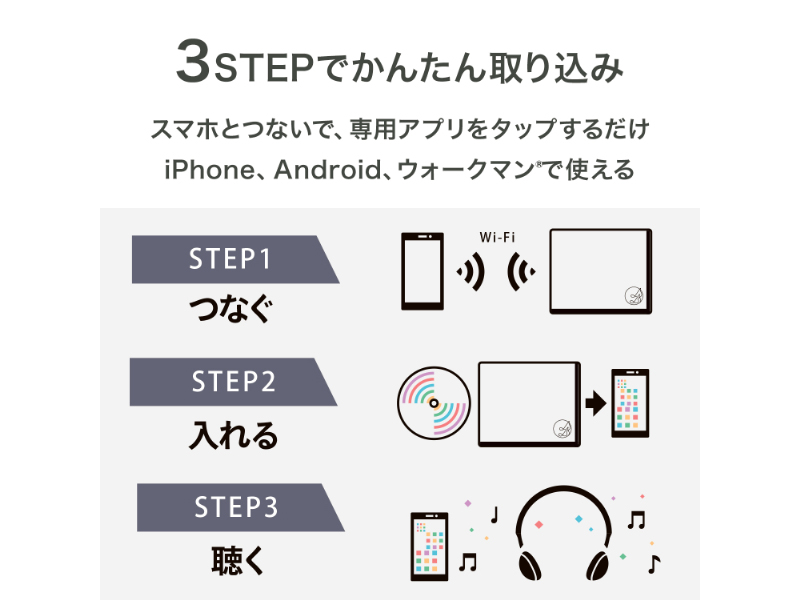 3STEPでかんたん取り込み

スマホとつないで、専用アプリをタップするだけ
iPhone、Android、ウォークマン®で使える

STEP1
つなぐ

Wi-Fi

STEP2
入れる

STEP3
聴く