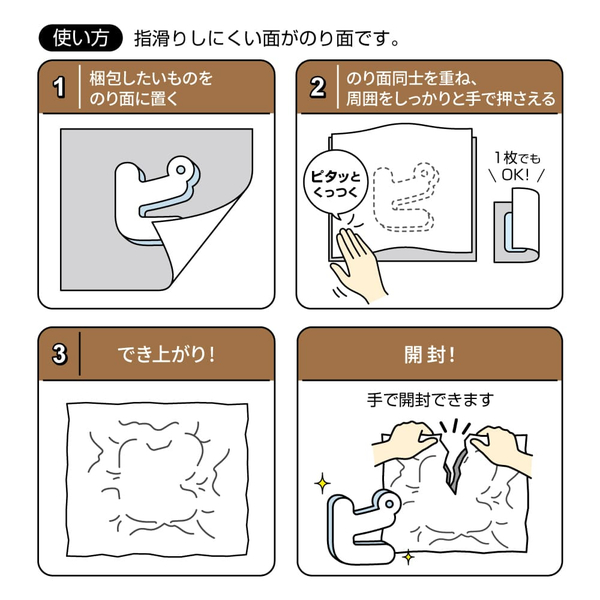 使い方 指滑りしにくい面がのり面です。

1 梱包したいものを のり面に置く

2 のり面同士を重ね、周囲をしっかりと手で押さえる

ピタッと くっつく

1枚でも OK!

3 でき上がり!

開封!

手で開封できます