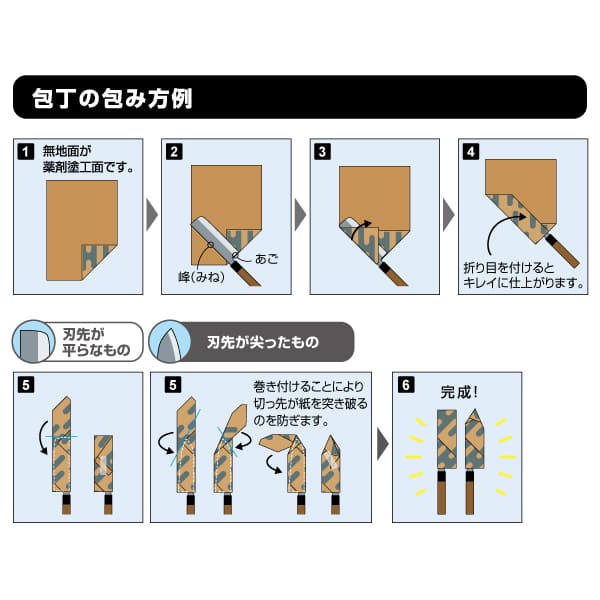 包丁の包み方例

1 無地面が薬剤塗工面です。

2 峰(みね) あご

3

4 折り目を付けるとキレイに仕上がります。

刃先が平らなもの

刃先が尖ったもの

5

5 巻き付けることにより切っ先が紙を突き破るのを防ぎます。

6 完成!