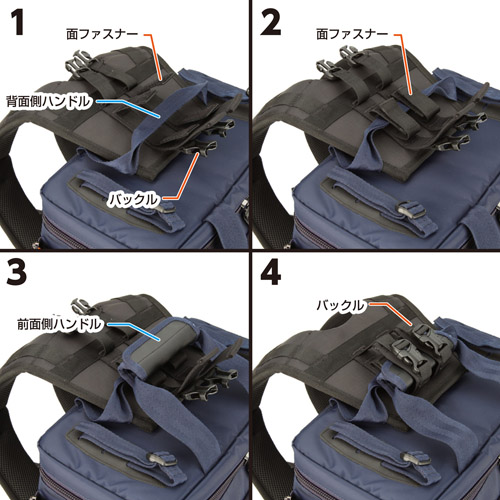 1

面ファスナー

背面側ハンドル

バックル

2

面ファスナー

3

前面側ハンドル

4

バックル