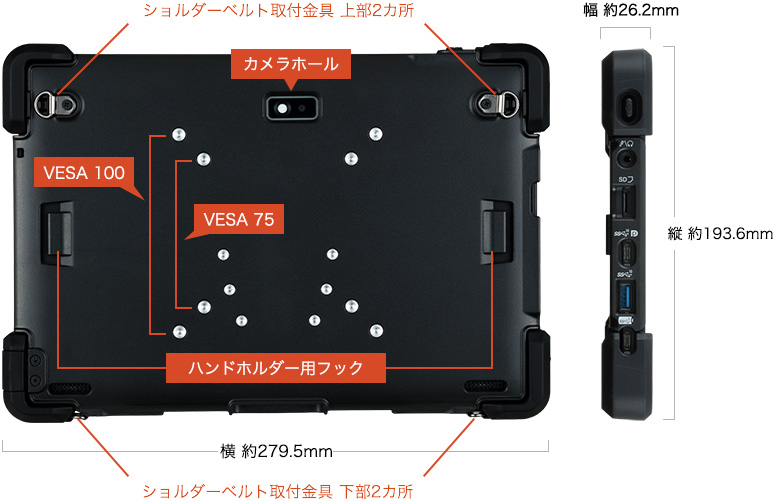 ショルダーベルト取付金具 上部2カ所

カメラホール

VESA 100

VESA 75

ハンドホルダー用フック

横 約279.5mm

ショルダーベルト取付金具 下部2カ所

幅 約26.2mm

SD

縦 約193.6mm