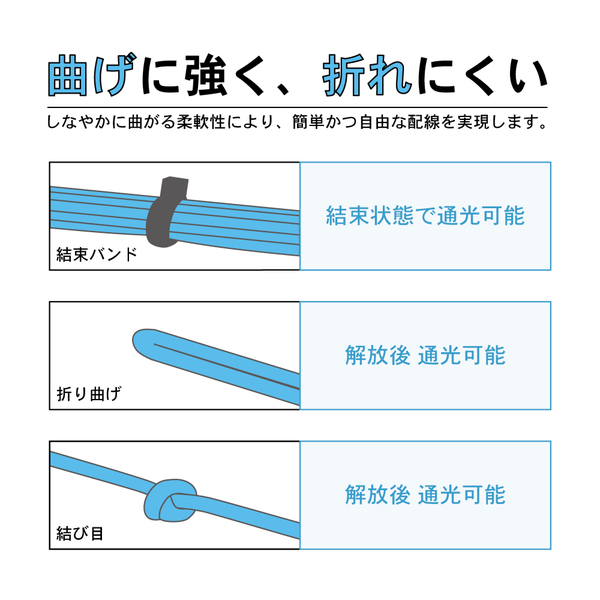 曲げに強く、折れにくい

しなやかに曲がる柔軟性により、簡単かつ自由な配線を実現します。

結束バンド

結束状態で通光可能

折り曲げ

解放後 通光可能

結び目

解放後 通光可能