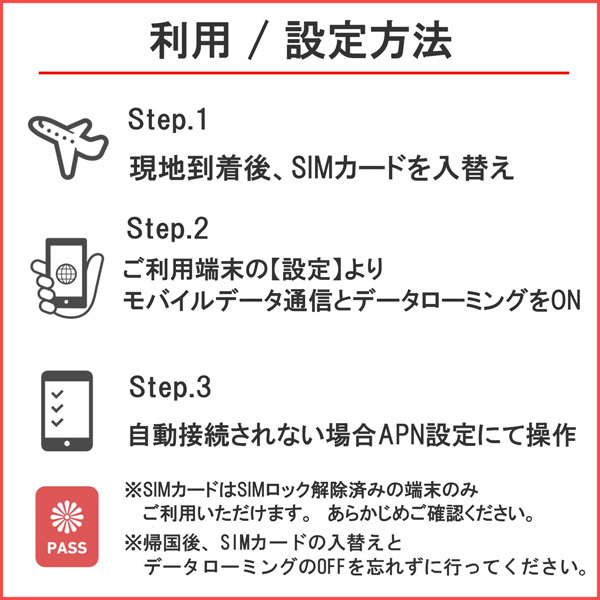 利用 / 設定方法

Step.1

現地到着後、SIMカードを入替え

Step.2

ご利用端末の【設定】より
モバイルデータ通信とデータローミングをON

Step.3

自動接続されない場合APN設定にて操作

PASS

※SIMカードはSIMロック解除済みの端末のみ
ご利用いただけます。 あらかじめご確認ください。

※帰国後、SIMカードの入替えと
データローミングのOFFを忘れずに行ってください。