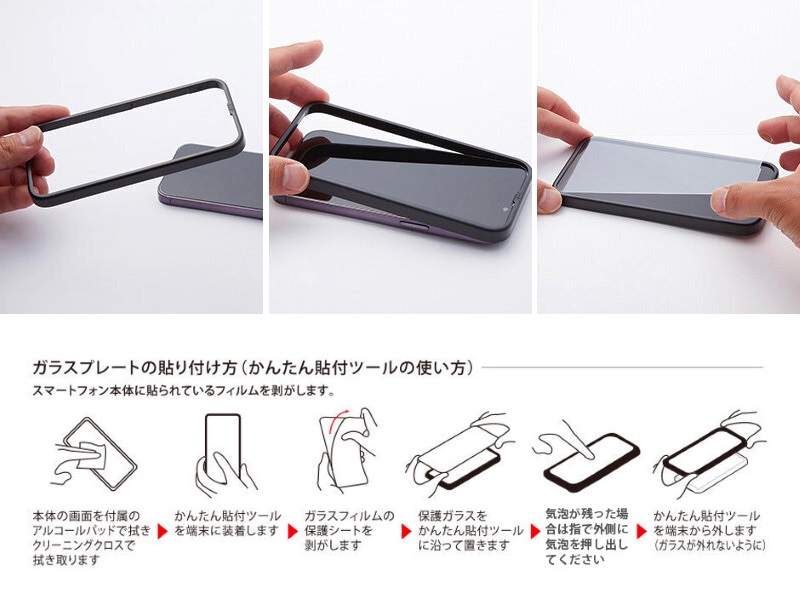 ガラスプレートの貼り付け方（かんたん貼付ツールの使い方）

スマートフォン本体に貼られているフィルムを剥がします。

本体の画面を付属のアルコールパッドで拭きクリーニングクロスで拭き取ります

かんたん貼付ツールを端末に装着します

ガラスフィルムの保護シートを剥がします

保護ガラスをかんたん貼付ツールに沿って置きます

気泡が残った場合は指で外側に気泡を押し出してください

かんたん貼付ツールを端末から外します（ガラスが外れないように）