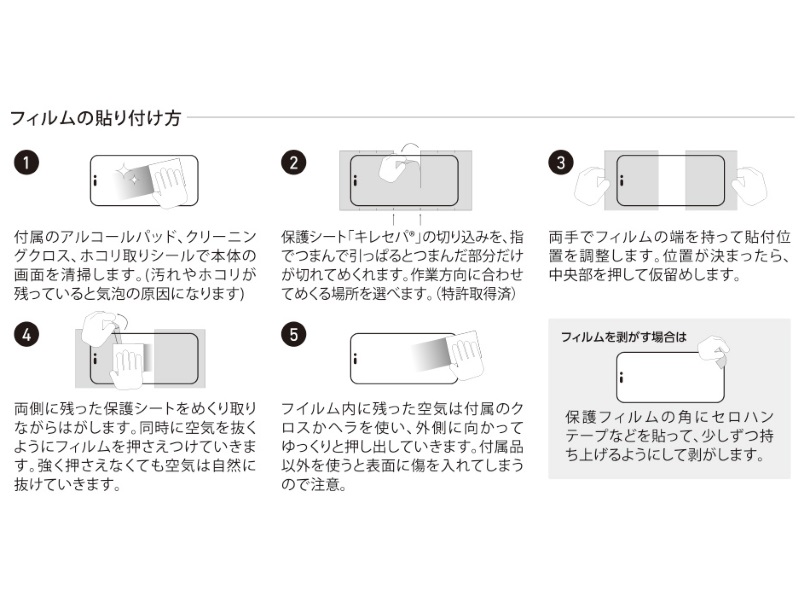 フィルムの貼り付け方

1

付属のアルコールパッド、クリーニングクロス、ホコリ取りシールで本体の画面を清掃します。(汚れやホコリが残っていると気泡の原因になります)

2

保護シート「キレセパ®」の切り込みを、指でつまんで引っぱるとつまんだ部分だけが切れてめくれます。作業方向に合わせてめくる場所を選べます。(特許取得済)

3

両手でフィルムの端を持って貼付位置を調整します。位置が決まったら、中央部を押して仮留めします。

4

両側に残った保護シートをめくり取りながらはがします。同時に空気を抜くようにフィルムを押さえつけていきます。強く押さえなくても空気は自然に抜けていきます。

5

フイルム内に残った空気は付属のクロスかヘラを使い、外側に向かってゆっくりと押し出していきます。付属品以外を使うと表面に傷を入れてしまうので注意。

フィルムを剥がす場合は

保護フィルムの角にセロハンテープなどを貼って、少しずつ持ち上げるようにして剥がします。