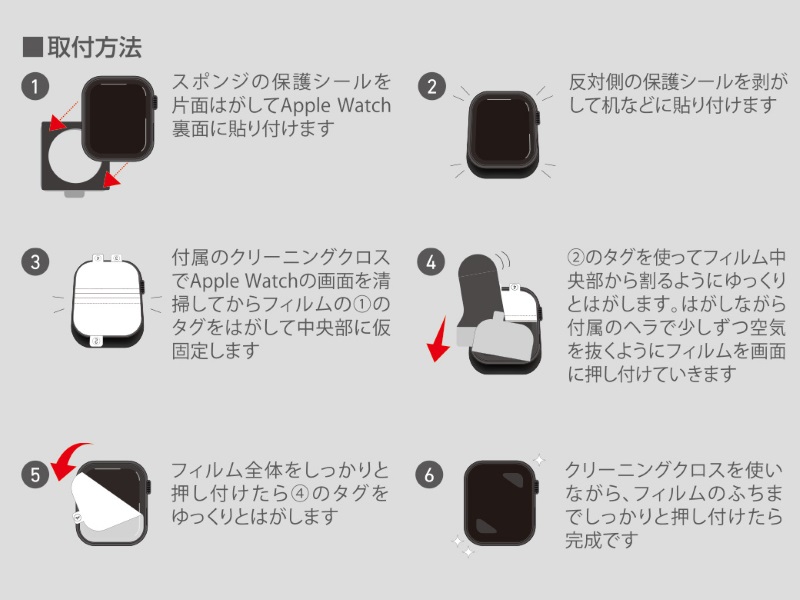 ■取付方法

1

スポンジの保護シールを片面はがしてApple Watch裏面に貼り付けます

2

反対側の保護シールを剥がして机などに貼り付けます

3

付属のクリーニングクロスでApple Watchの画面を清掃してからフィルムの①のタグをはがして中央部に仮固定します

4

②のタグを使ってフィルム中央部から割るようにゆっくりとはがします。はがしながら付属のヘラで少しずつ空気を抜くようにフィルムを画面に押し付けていきます

5

フィルム全体をしっかりと押し付けたら④のタグをゆっくりとはがします

6

クリーニングクロスを使いながら、フィルムのふちまでしっかりと押し付けたら完成です