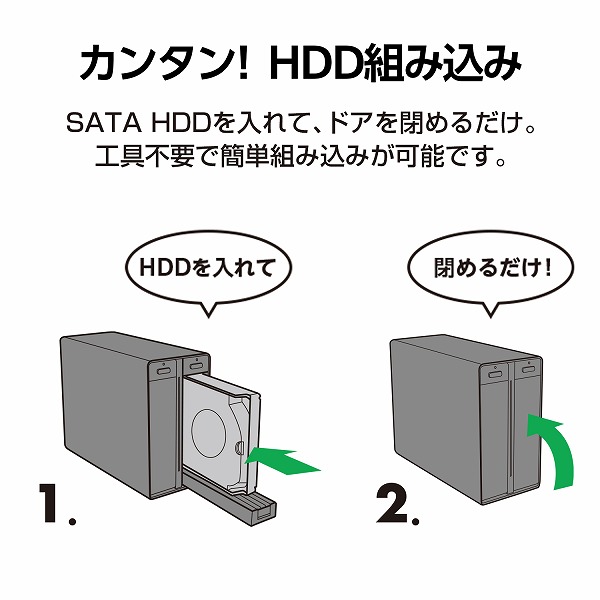 カンタン! HDD組み込み

SATA HDDを入れて、ドアを閉めるだけ。
工具不要で簡単組み込みが可能です。

HDDを入れて

閉めるだけ!

1.

2.