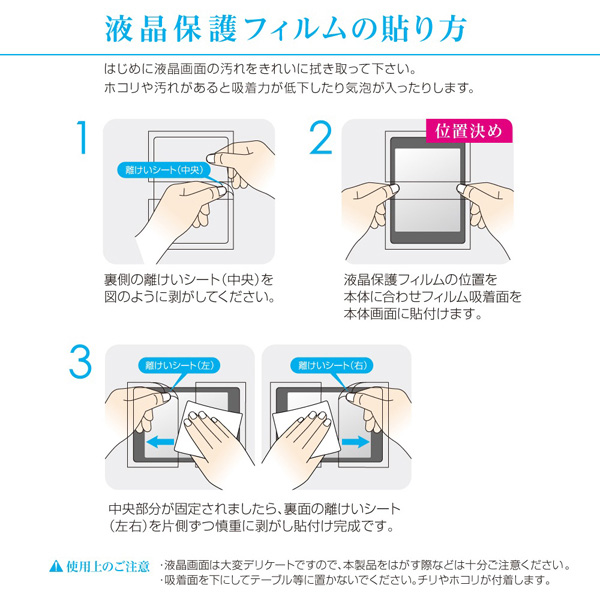 液晶保護フィルムの貼り方

はじめに液晶画面の汚れをきれいに拭き取って下さい。
ホコリや汚れがあると吸着力が低下したり気泡が入ったりします。

1

離けいシート(中央)

裏側の離けいシート(中央)を図のように剥がしてください。

2

位置決め

液晶保護フィルムの位置を本体に合わせフィルム吸着面を本体画面に貼付けます。

3

離けいシート(左)

離けいシート(右)

中央部分が固定されましたら、裏面の離けいシート(左右)を片側ずつ慎重に剥がし貼付け完成です。

使用上のご注意 ・液晶画面は大変デリケートですので、本製品をはがす際などは十分ご注意ください。
・吸着面を下にしてテーブル等に置かないでください。チリやホコリが付着します。