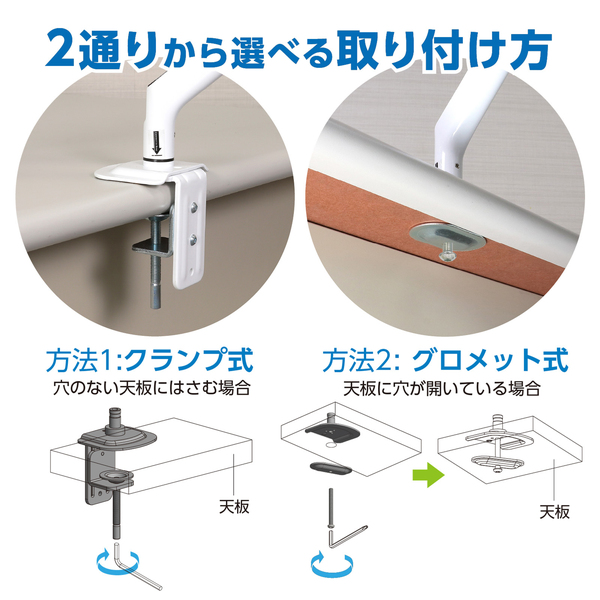 2通りから選べる取り付け方

方法1:クランプ式
穴のない天板にはさむ場合

天板

方法2: グロメット式
天板に穴が開いている場合

天板