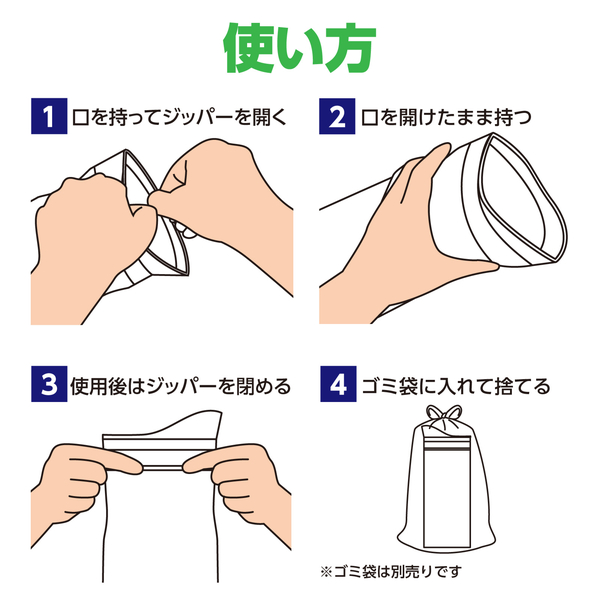 使い方

1 口を持ってジッパーを開く

2 口を開けたまま持つ

3 使用後はジッパーを閉める

4 ゴミ袋に入れて捨てる

※ゴミ袋は別売りです